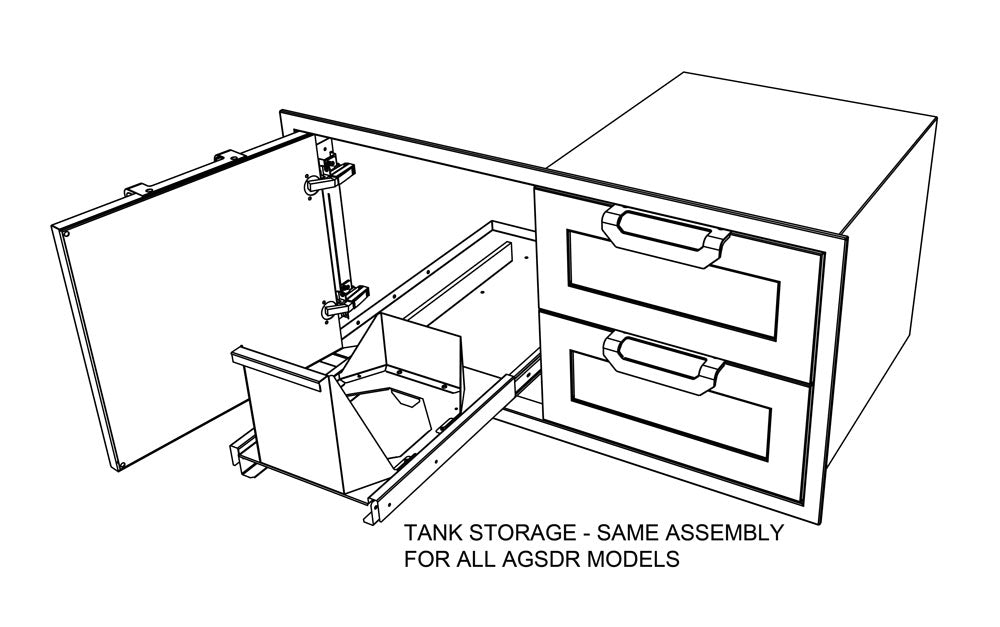 TANK STORAGE - SAME ASSEMBLY
FOR ALL AGSDR MODELS