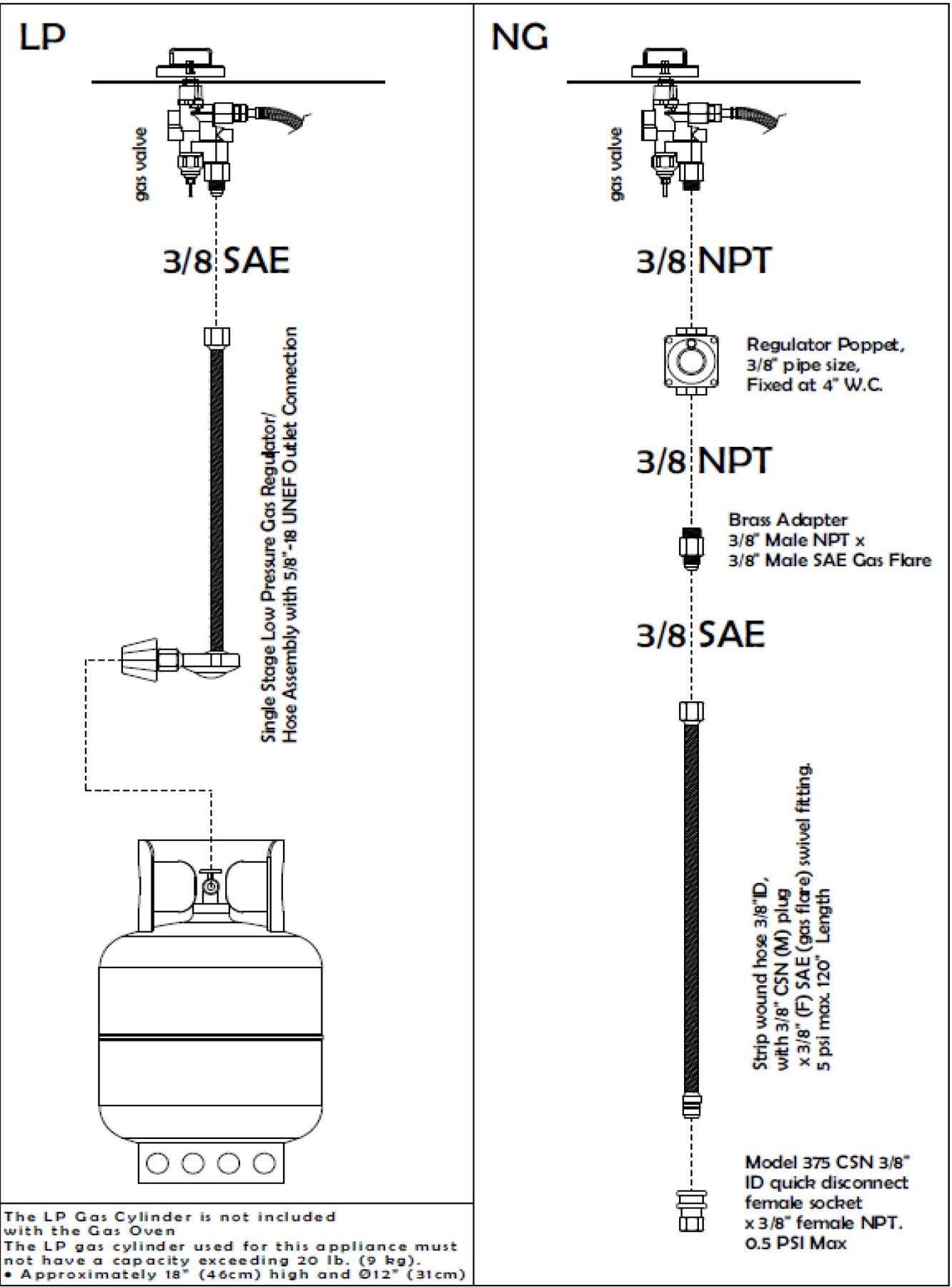 LP

gas valve

3/8 SAE

Single Stage Low Pressure Gas Regulator/ Hose Assembly with 5/8"-18 UNEF Outlet Connection

The LP Gas Cylinder is not included with the Gas Oven
The LP gas cylinder used for this appliance must not have a capacity exceeding 20 lb. (9 kg).
• Approximately 18" (46cm) high and Ø12" (31cm)

NG

gas valve

3/8 NPT

Regulator Poppet, 3/8" pipe size, Fixed at 4" W.C.

3/8 NPT

Brass Adapter
3/8" Male NPT x
3/8" Male SAE Gas Flare

3/8 SAE

Strip wound hose 3/8"ID, with 3/8" CSN (M) plug x 3/8" (F) SAE (gas flare) swivel fitting. 5 psi max. 120" Length

Model 375 CSN 3/8" ID quick disconnect female socket x 3/8" female NPT. 0.5 PSI Max