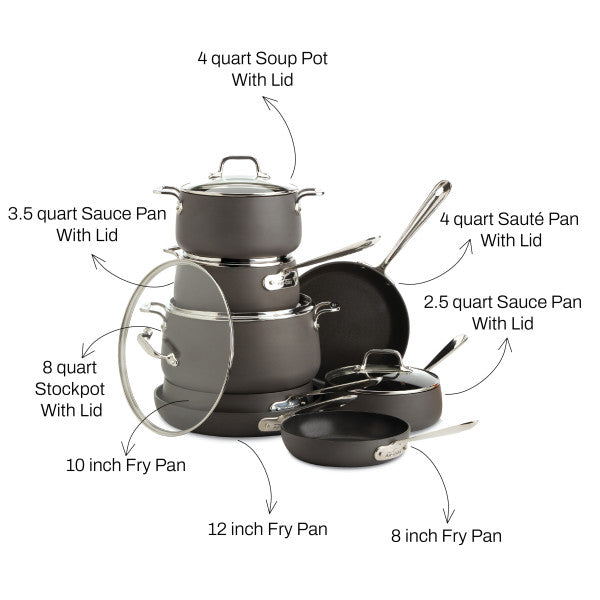 4 quart Soup Pot
With Lid

3.5 quart Sauce Pan
With Lid

4 quart Sauté Pan
With Lid

2.5 quart Sauce Pan
With Lid

8 quart
Stockpot
With Lid

10 inch Fry Pan

12 inch Fry Pan

8 inch Fry Pan