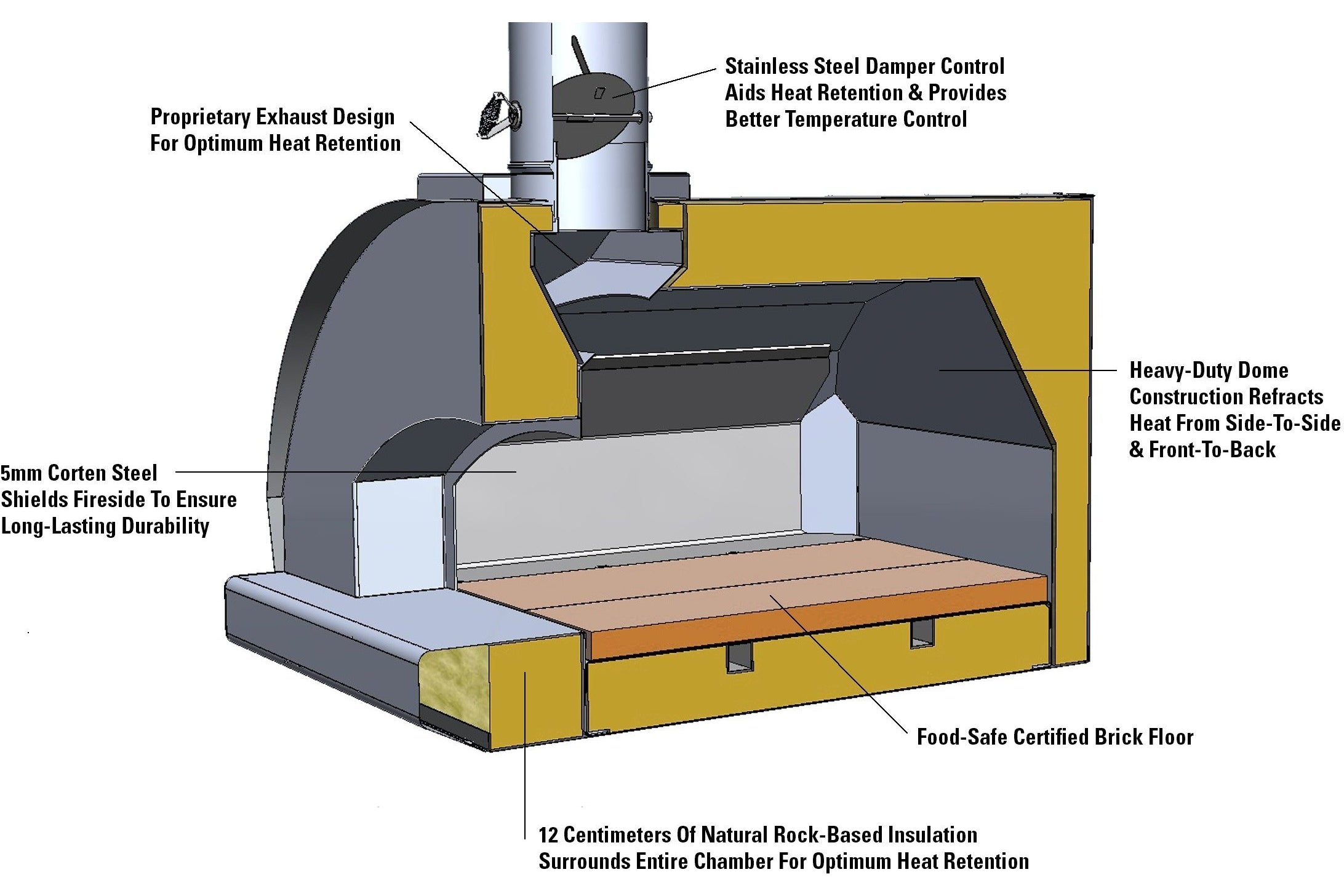 Stainless Steel Damper Control Aids Heat Retention & Provides Better Temperature Control

Proprietary Exhaust Design For Optimum Heat Retention

Heavy-Duty Dome Construction Refracts Heat From Side-To-Side & Front-To-Back

5mm Corten Steel Shields Fireside To Ensure Long-Lasting Durability

Food-Safe Certified Brick Floor

12 Centimeters Of Natural Rock-Based Insulation Surrounds Entire Chamber For Optimum Heat Retention